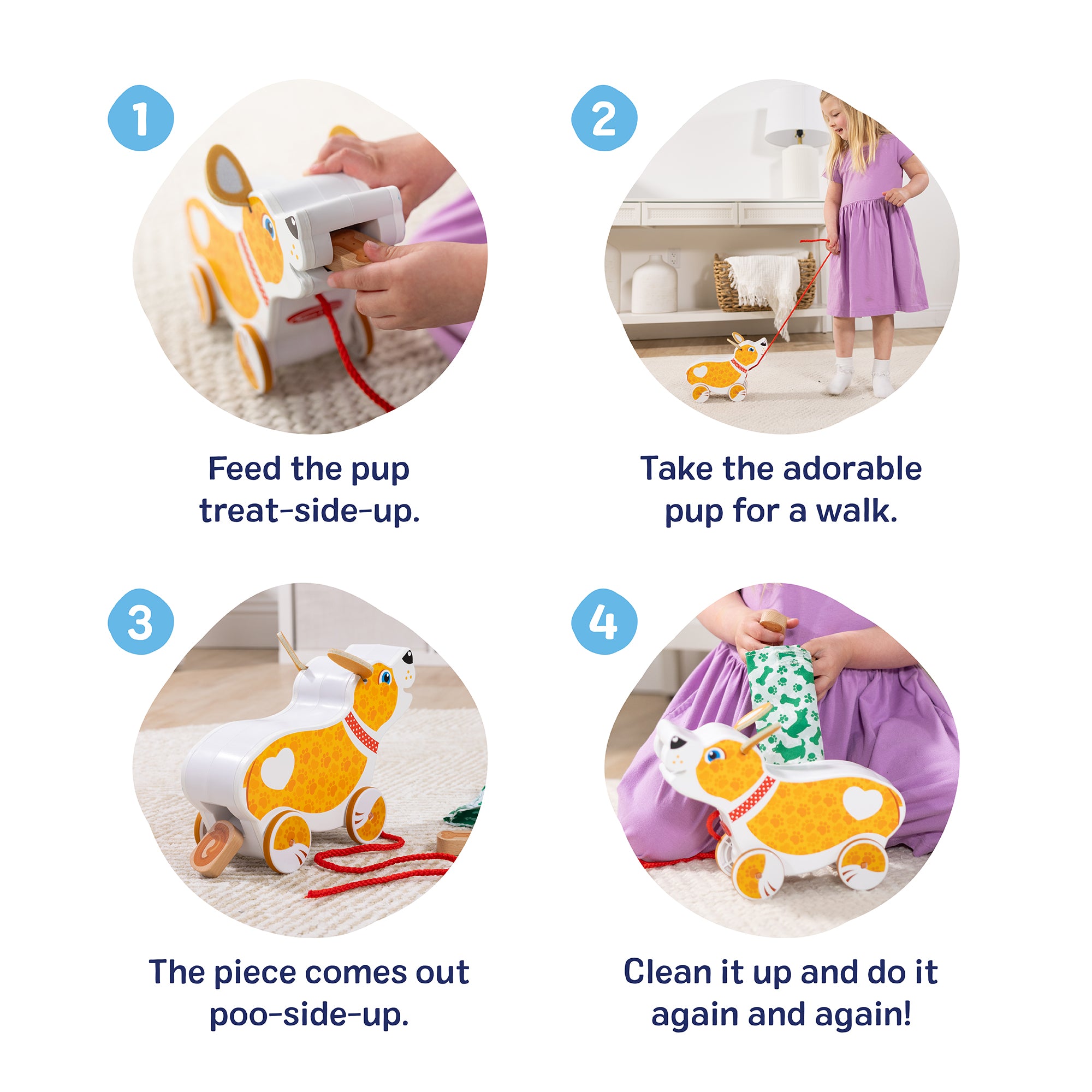 1

Feed the pup treat-side-up.

2

Take the adorable pup for a walk.

3

The piece comes out poo-side-up.

4

Clean it up and do it again and again!