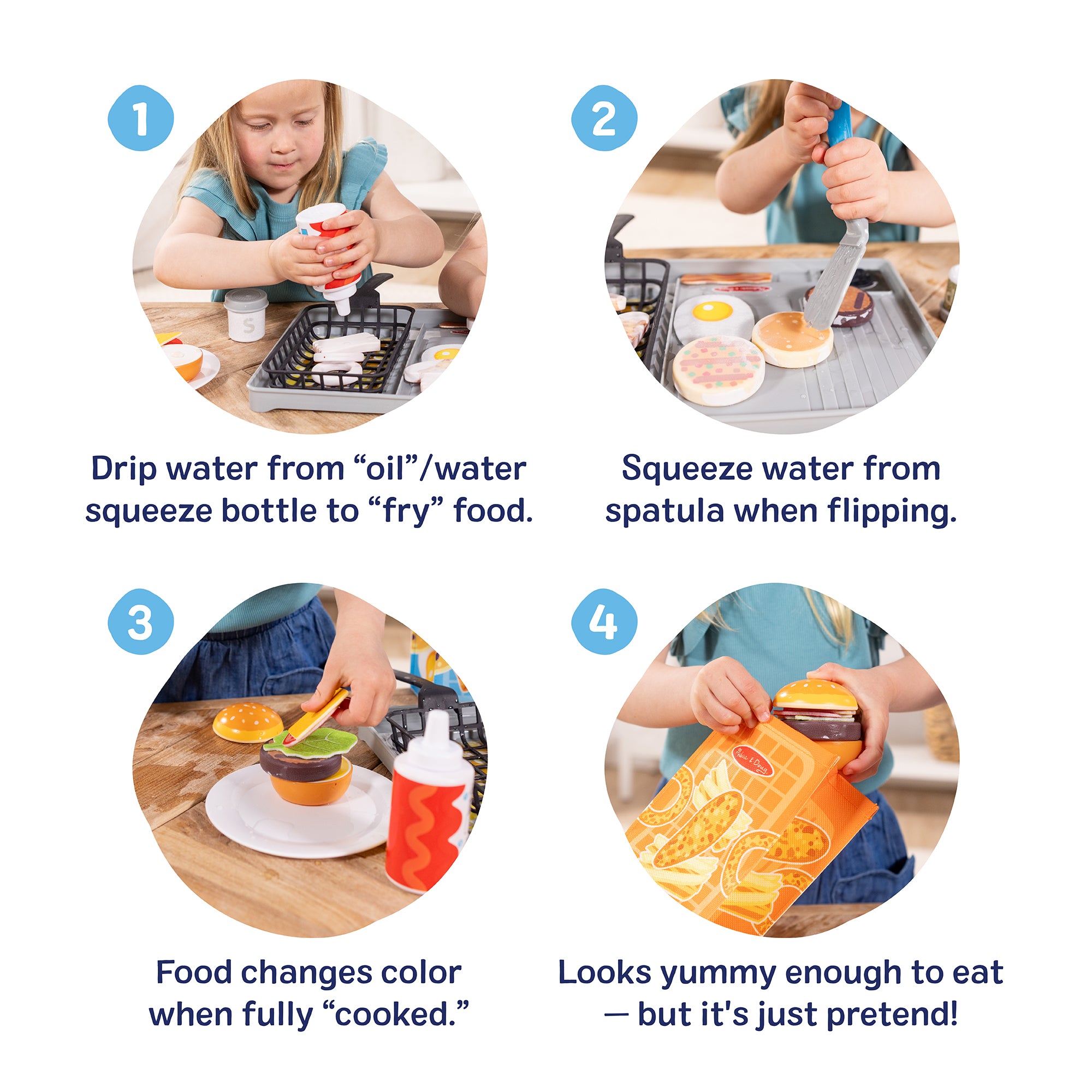 1

S

Drip water from “oil”/water squeeze bottle to “fry” food.

2

Squeeze water from spatula when flipping.

3

Food changes color when fully “cooked.”

4

Melissa & Doug

Looks yummy enough to eat — but it's just pretend!